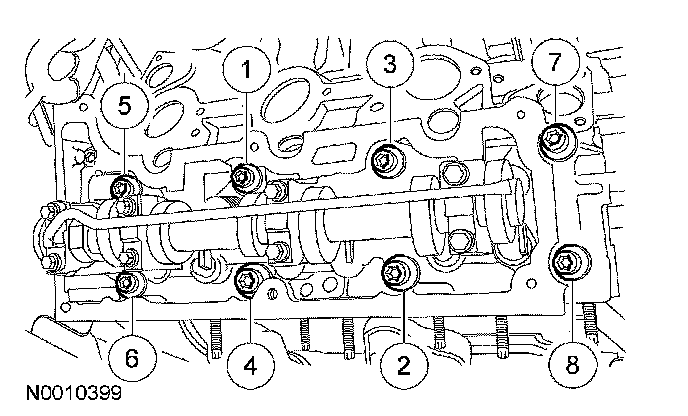 5
1
3
7
6
4
2
8
N0010399