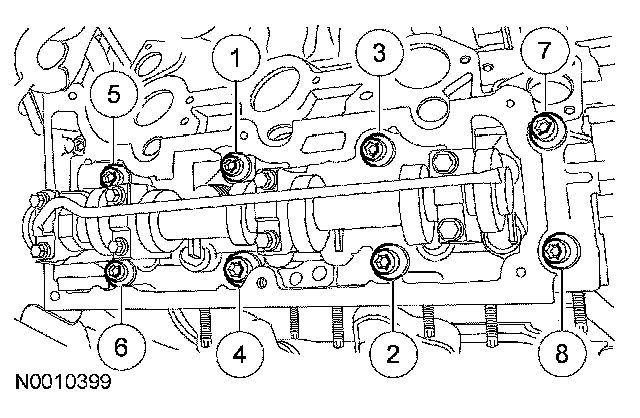 1
3
7
5
6
4
2
8
N0010399