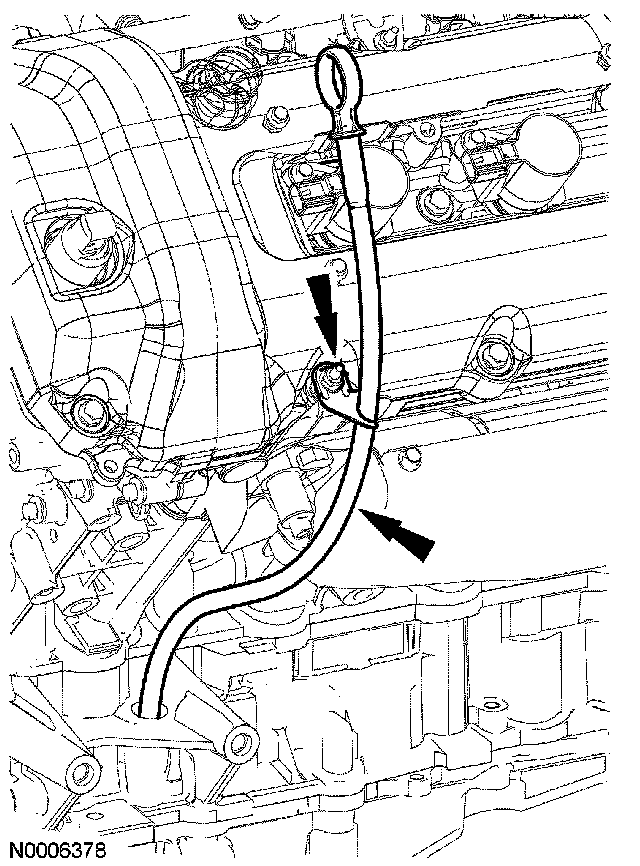 N0006378