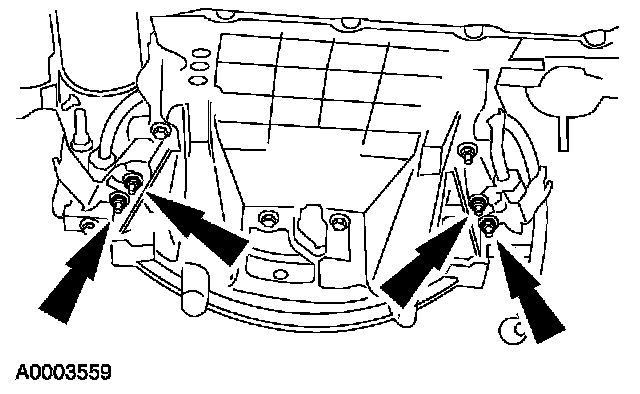 A0003559