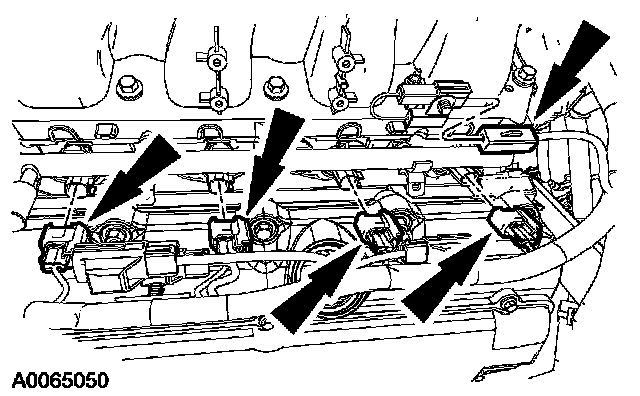 A0065050