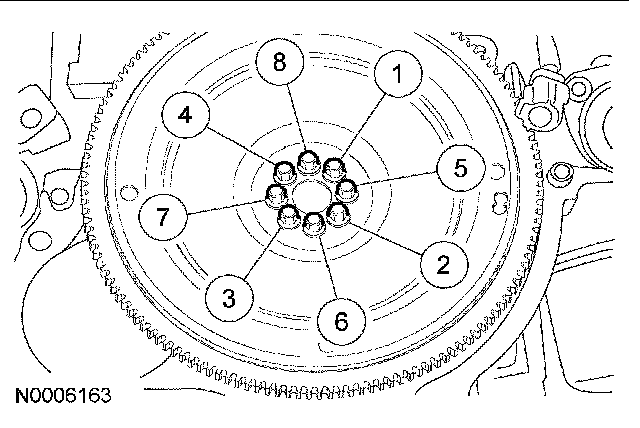 8
1
4
5
7
2
3
6
N0006163