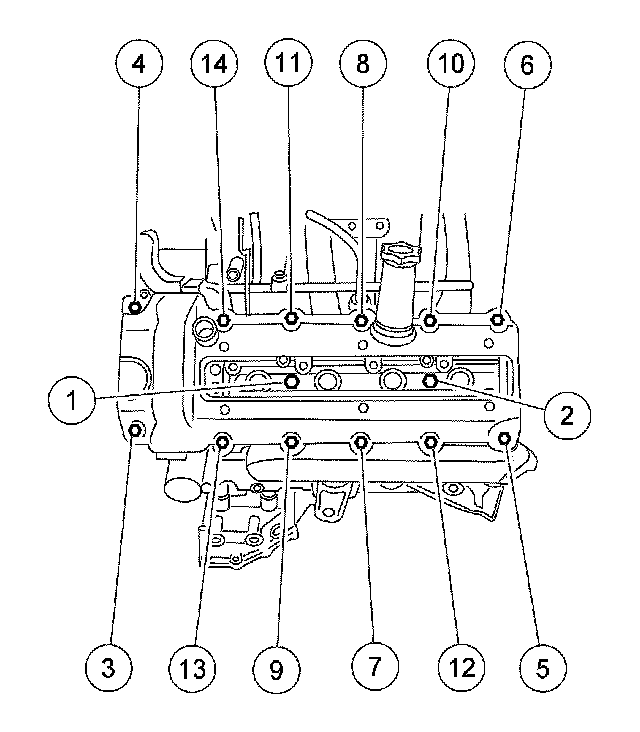 4
14
11
8
10
6
1
2
3
13
9
7
12
5