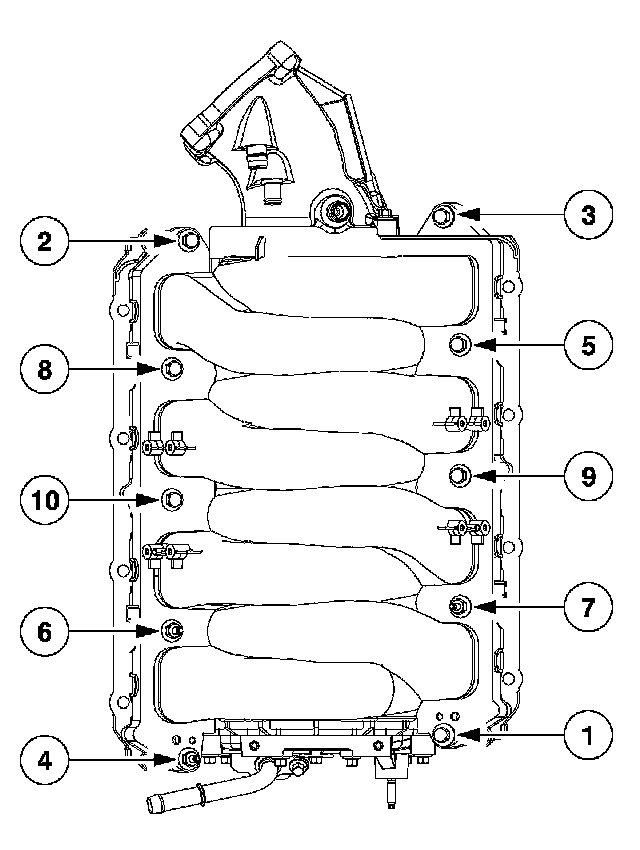 3
2
5
8
9
10
7
6
1
4