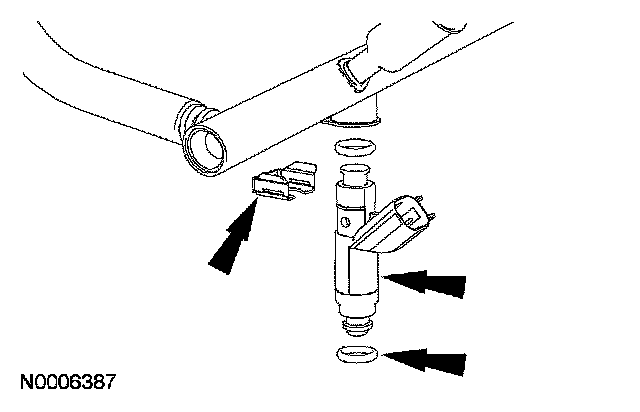 N0006387