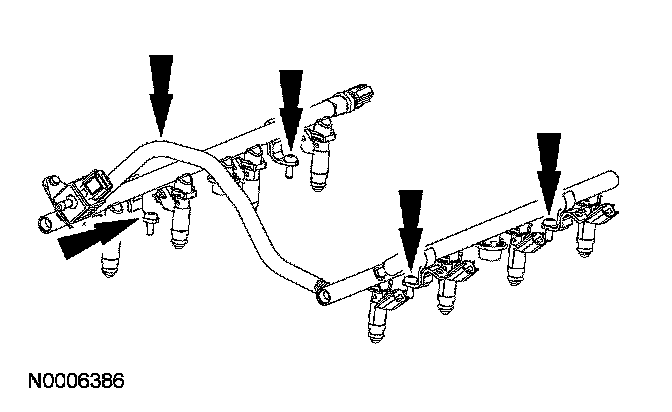 N0006386