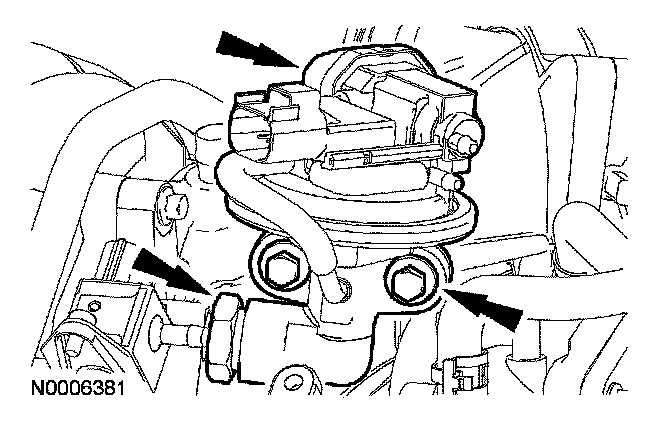 N0006381