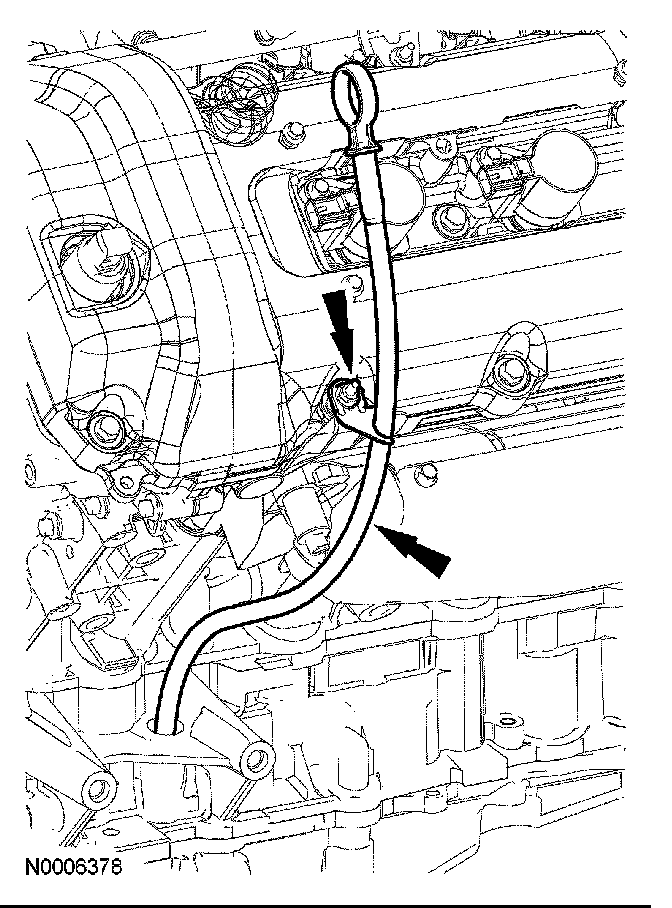 N0006378