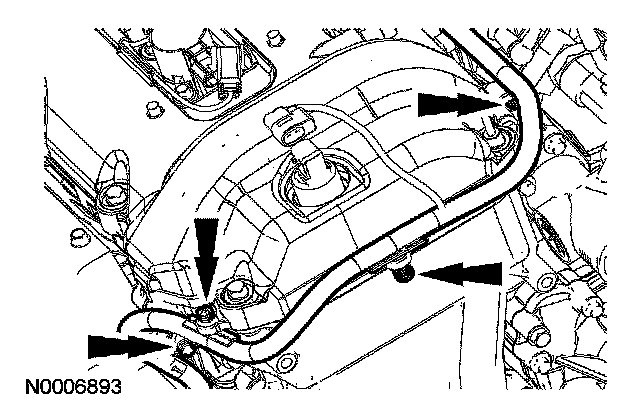 N0006893