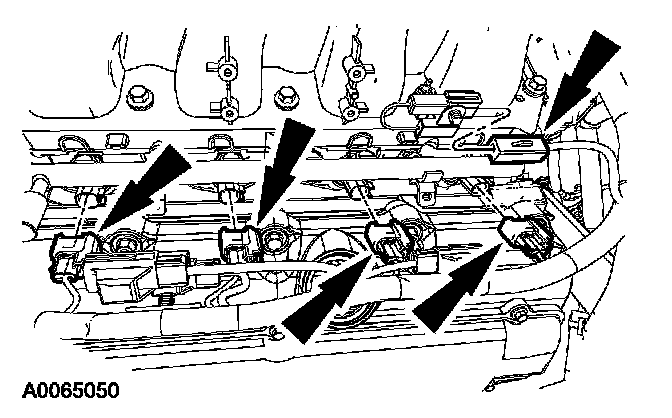 A0065050