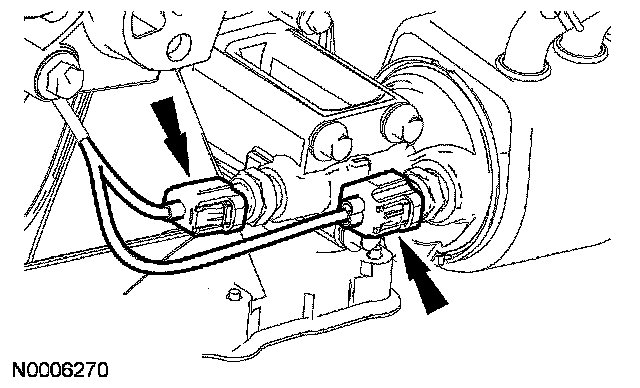 N0006270