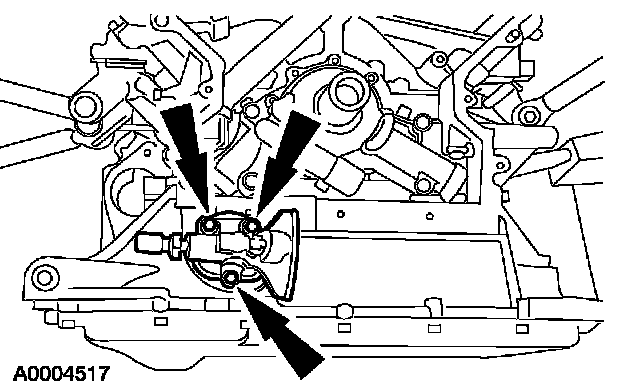 A0004517