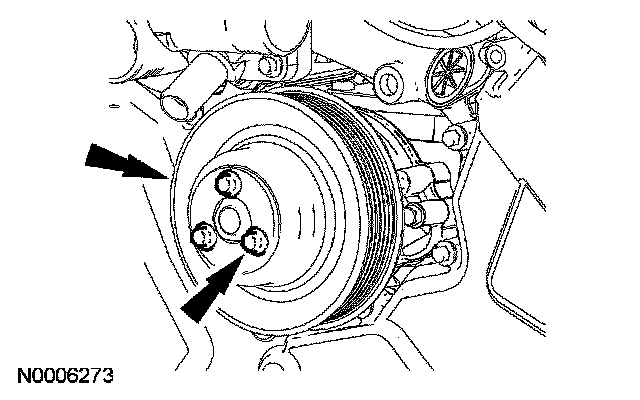 N0006273