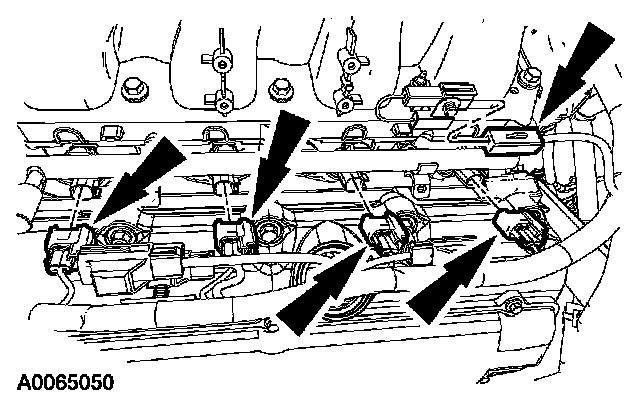 A0065050