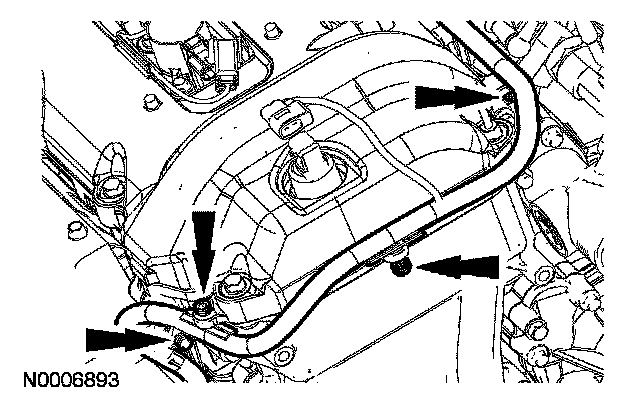 N0006893