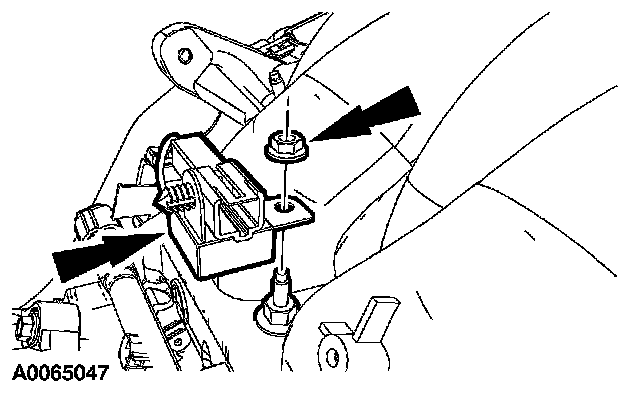 A0065047