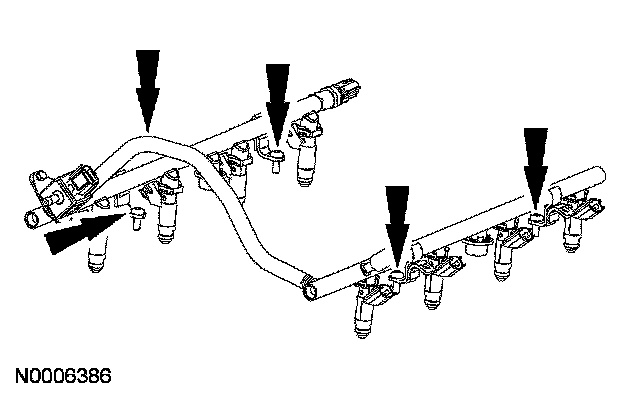 N0006386