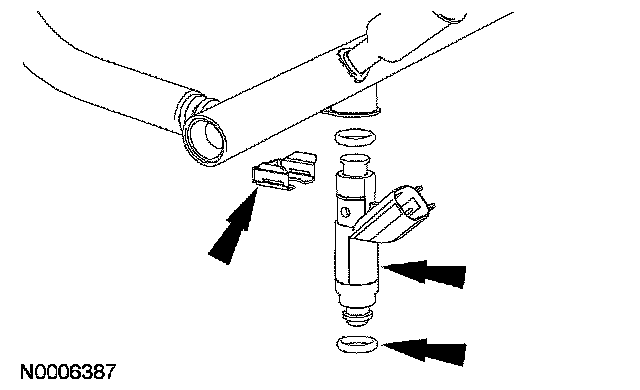 N0006387