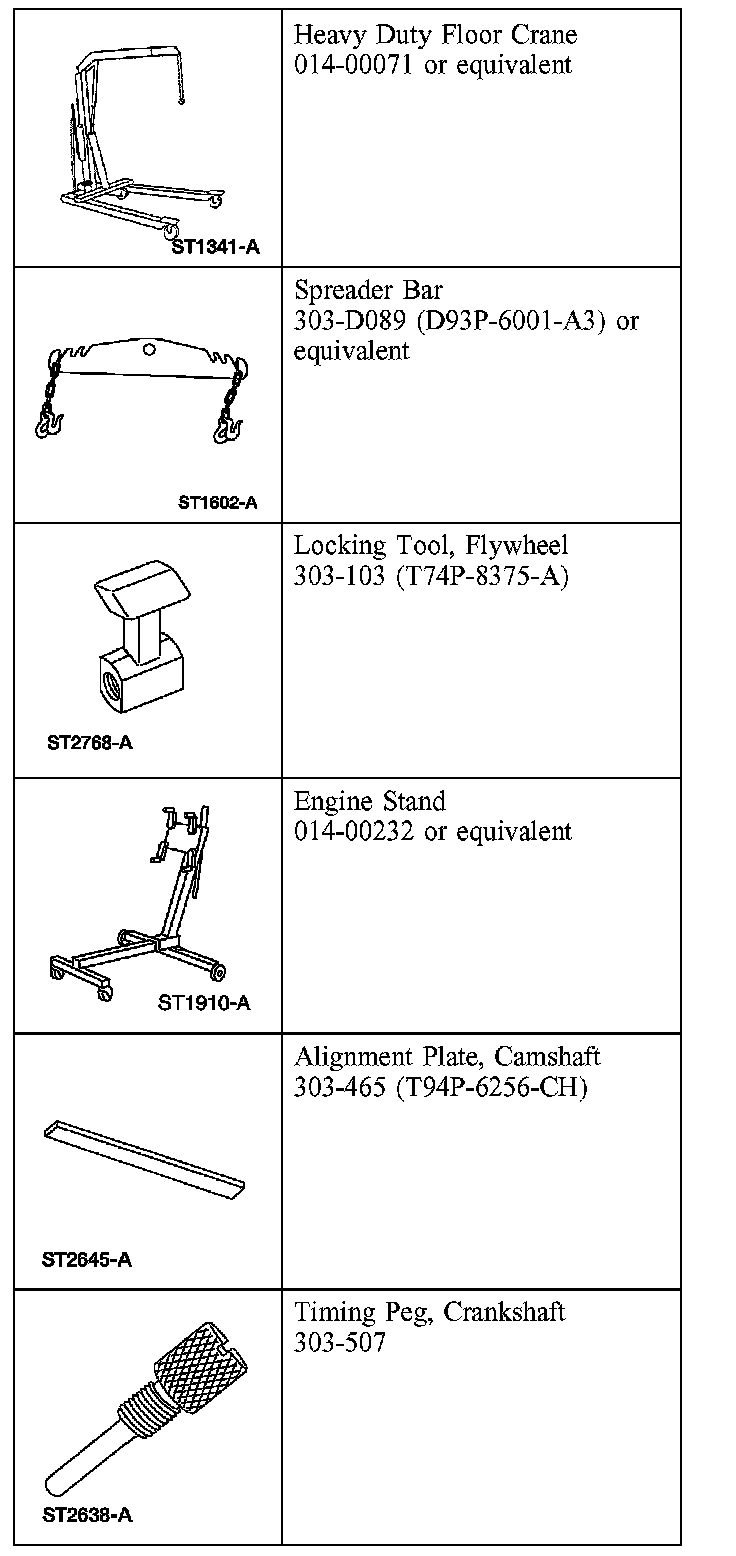 | | |
|---|---|
| ST1341-A | Heavy Duty Floor Crane 014-00071 or equivalent |
| ST1602-A | Spreader Bar 303-D089 (D93P-6001-A3) or equivalent |
| ST2768-A | Locking Tool, Flywheel 303-103 (T74P-8375-A) |
| ST1910-A | Engine Stand 014-00232 or equivalent |
| ST2645-A | Alignment Plate, Camshaft 303-465 (T94P-6256-CH) |
| ST2638-A | Timing Peg, Crankshaft 303-507 |