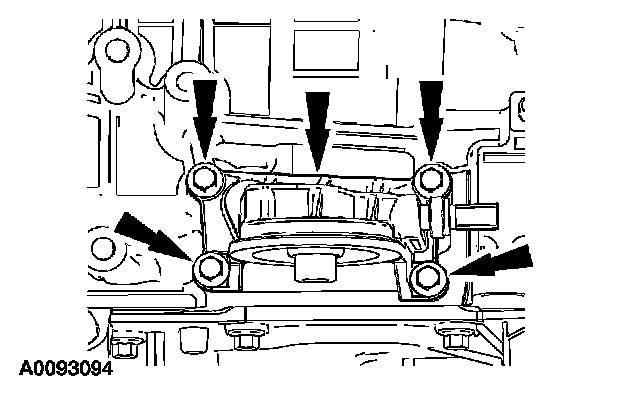 A0093094