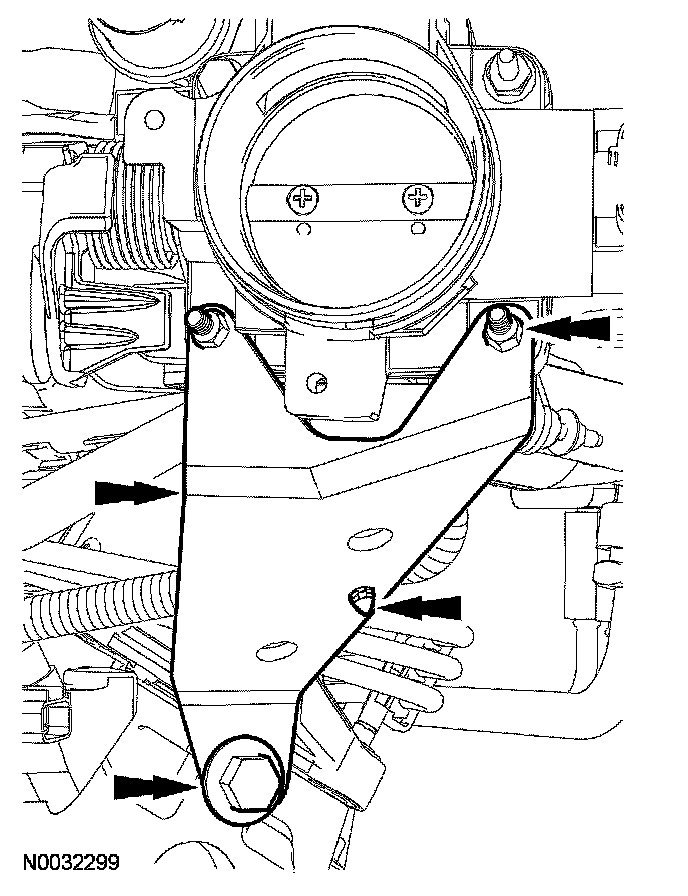 N0032299