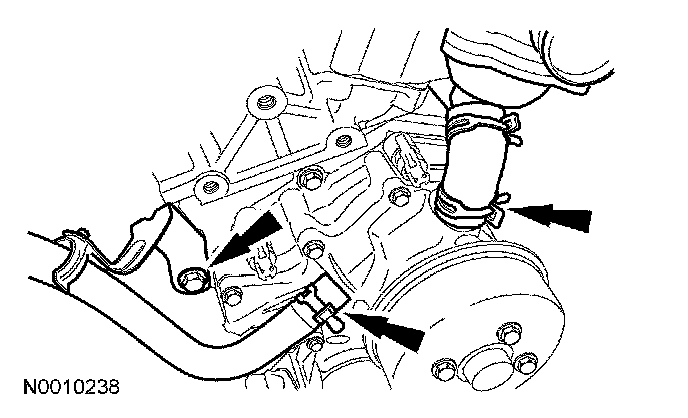 N0010238