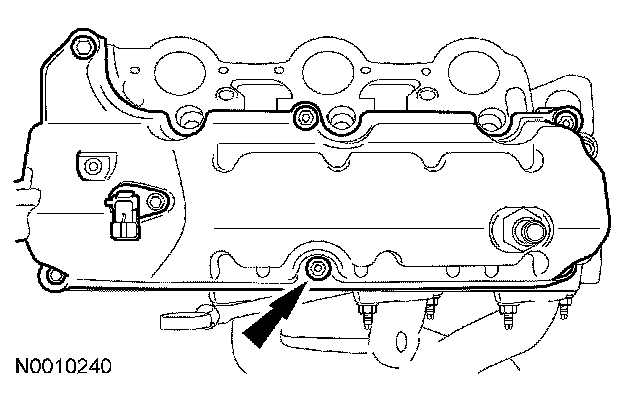 N0010240