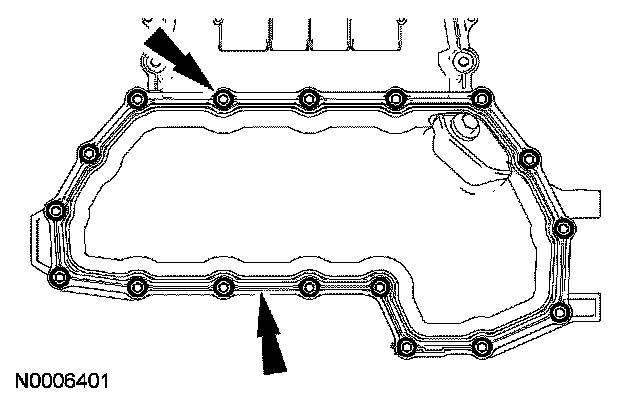 N0006401