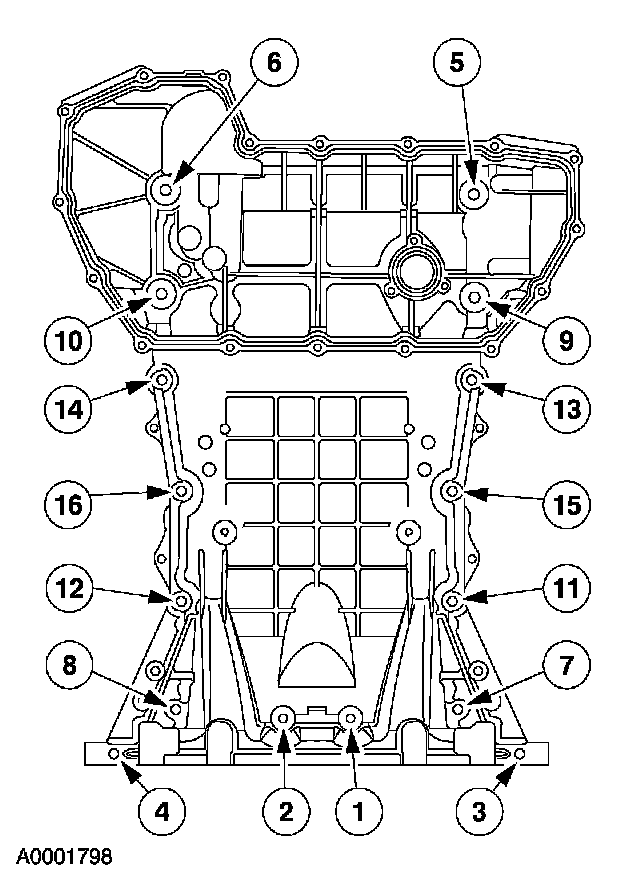 6
5
10
9
14
13
16
15
12
11
8
7
4
2
1
3
A0001798