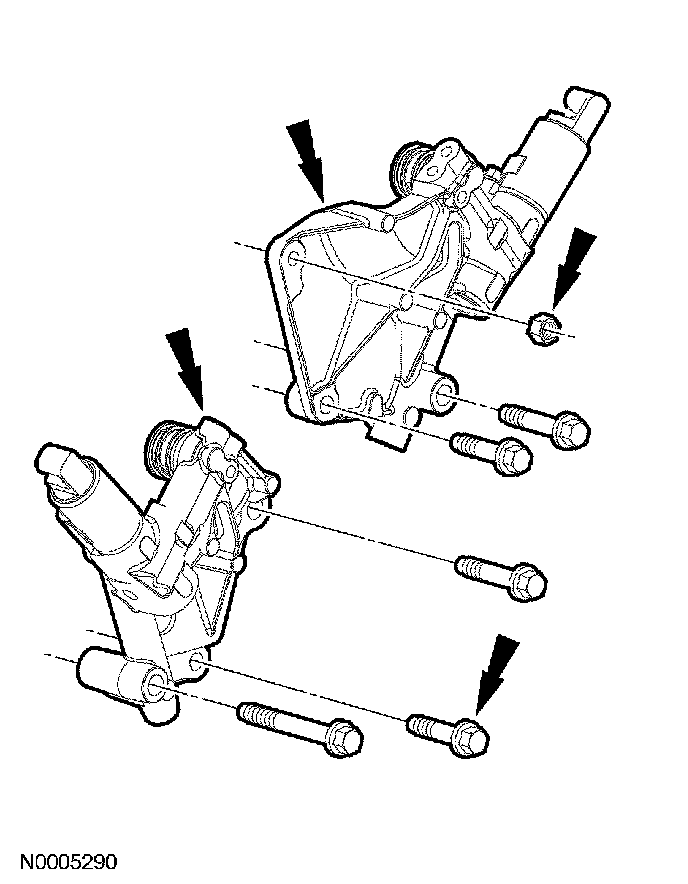 N0005290