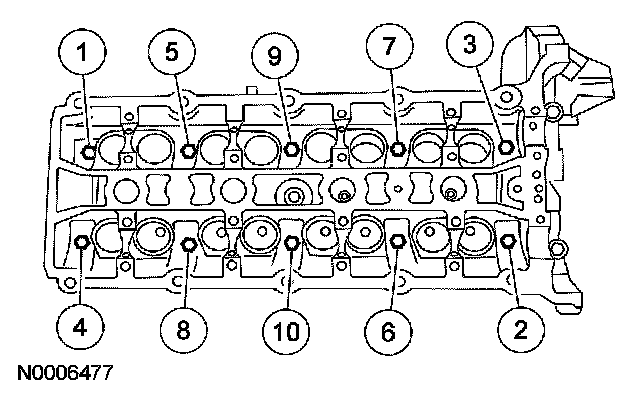 1
5
9
7
3
4
8
10
6
2
N0006477