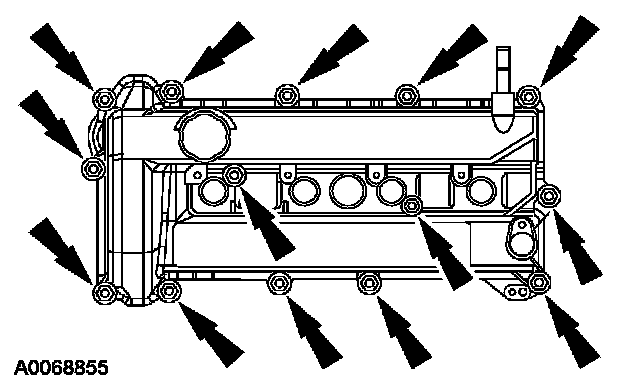 A0068855