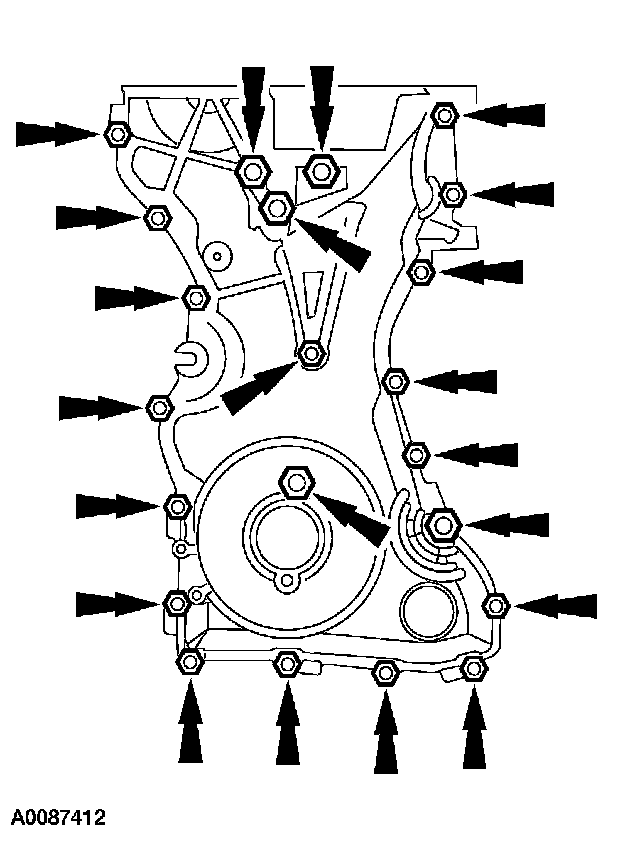 A0087412