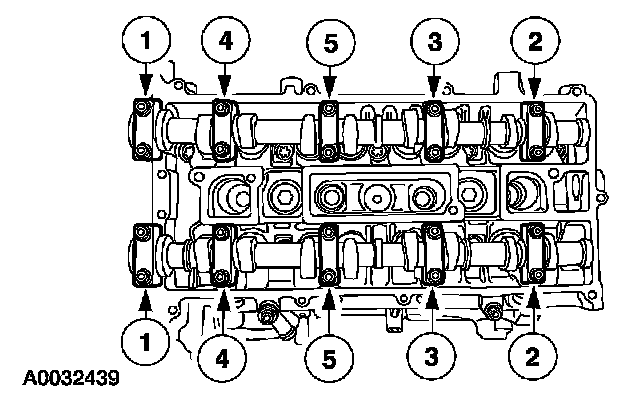 1
4
5
3
2
1
4
5
3
2
A0032439