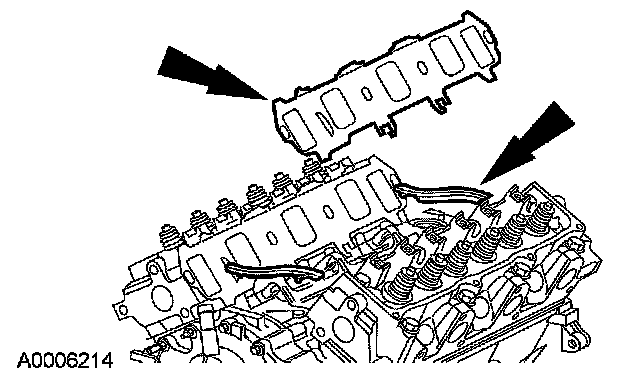 A0006214