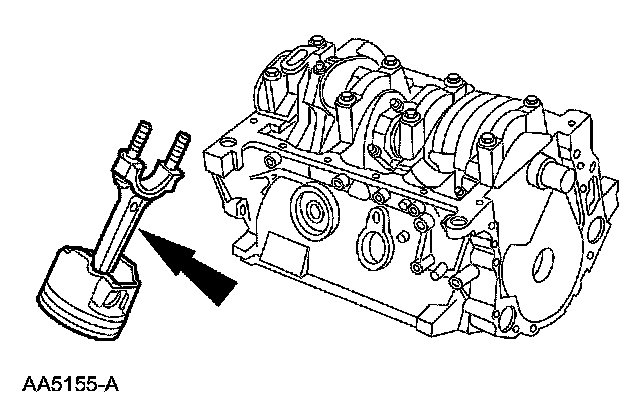 AA5155-A