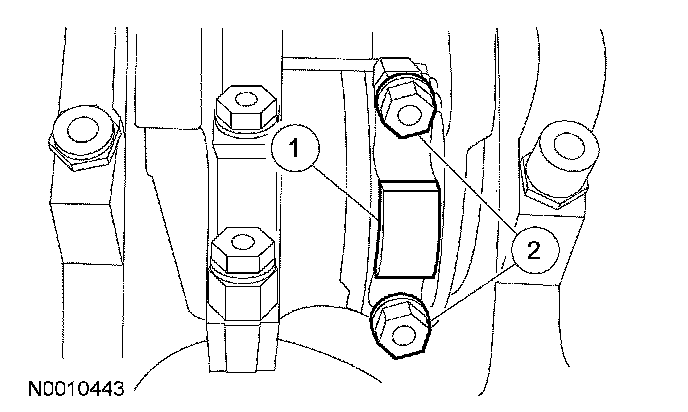 1
2
N0010443