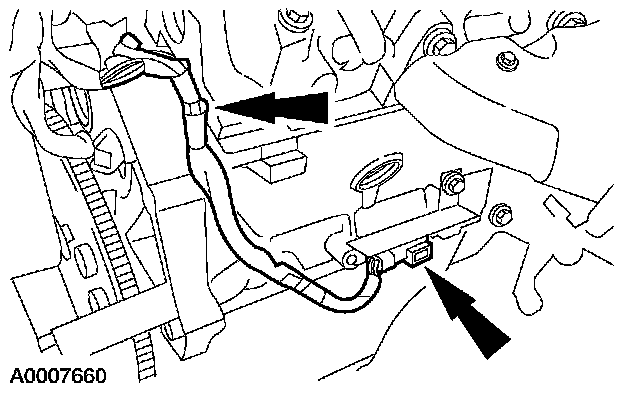 A0007660