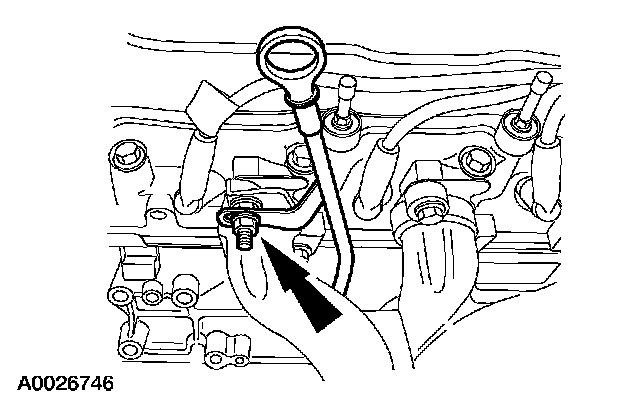 A0026746