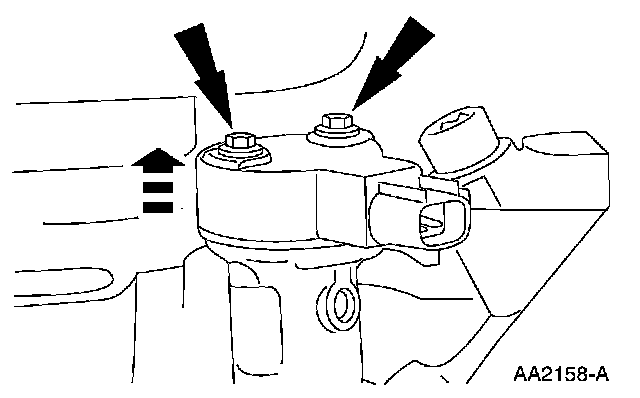 AA2158-A