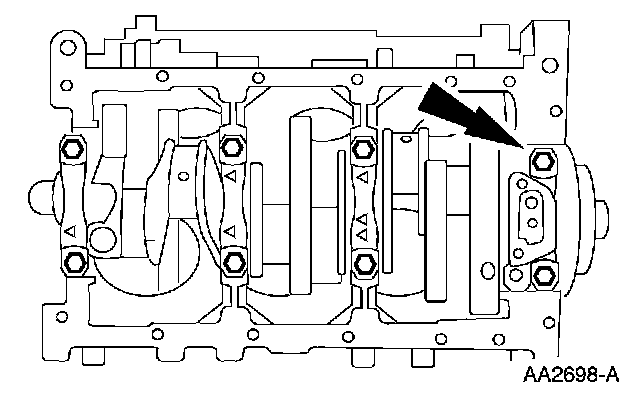 AA2698-A