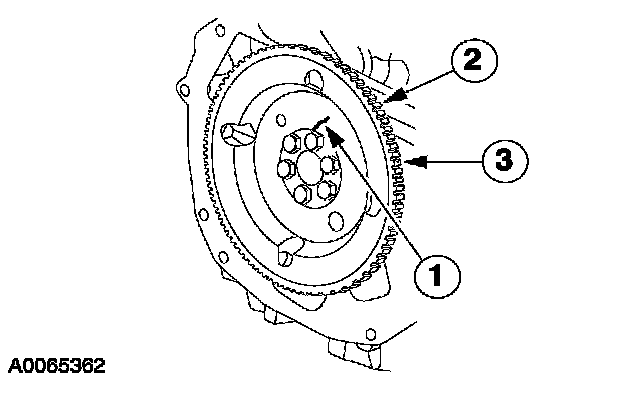 2
3
1
A0065362