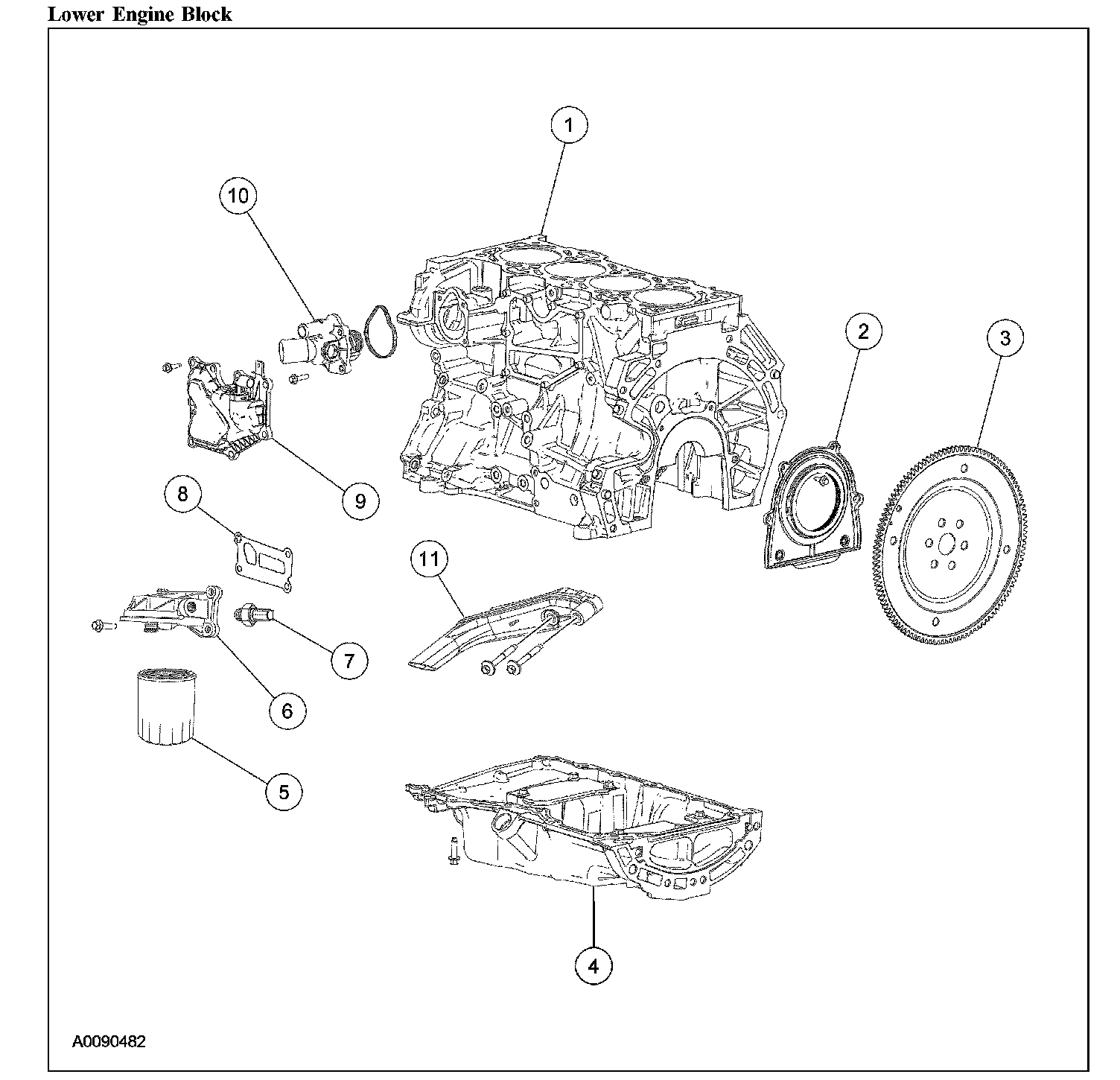 Lower Engine Block

1

10

2

3

9

8

11

7

6

5

4

A0090482