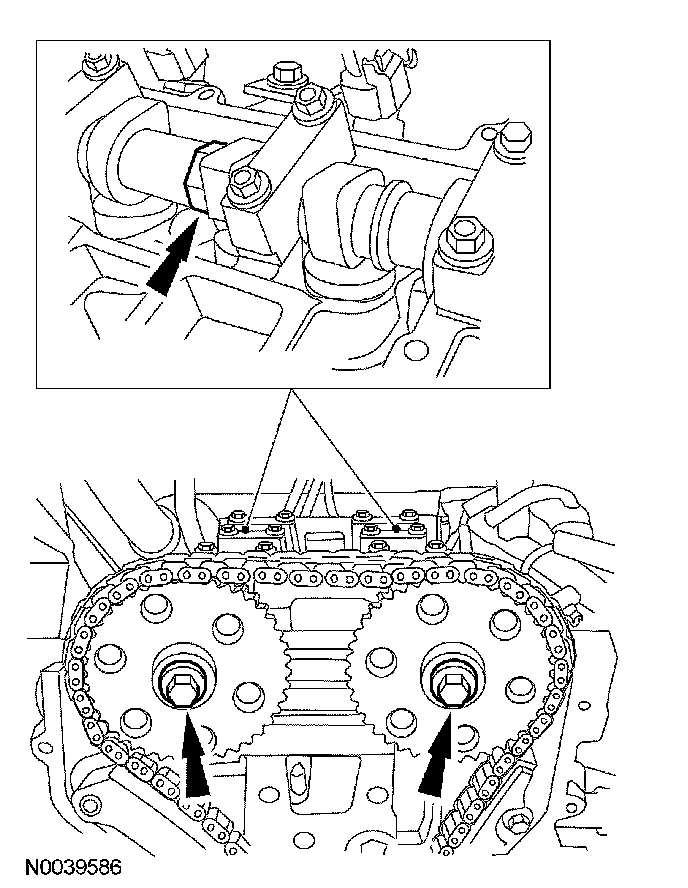 N0039586