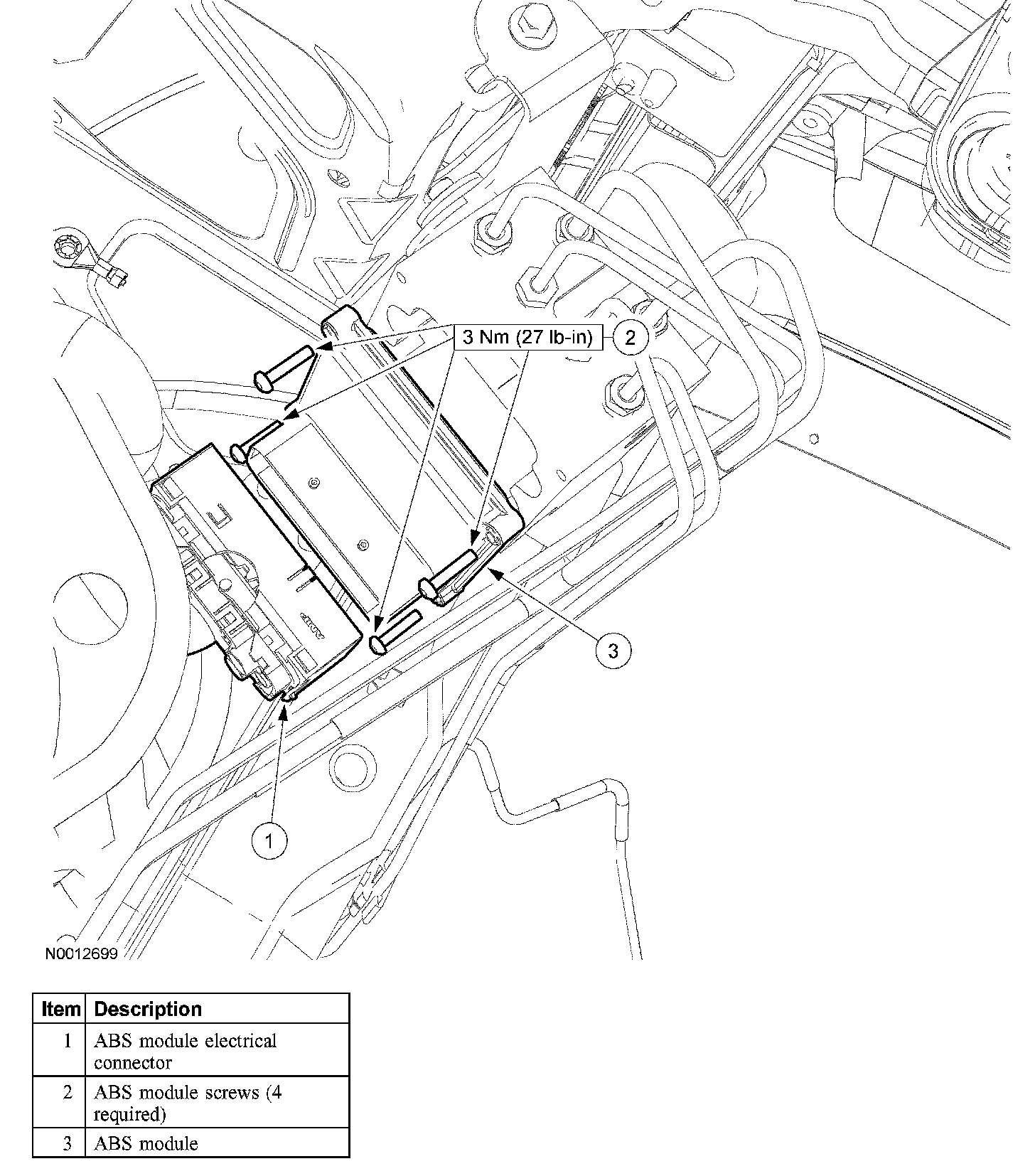 3 Nm (27 lb-in)

2

3

1

N0012699

| Item | Description |
|---|---|
| 1 | ABS module electrical connector |
| 2 | ABS module screws (4 required) |
| 3 | ABS module |