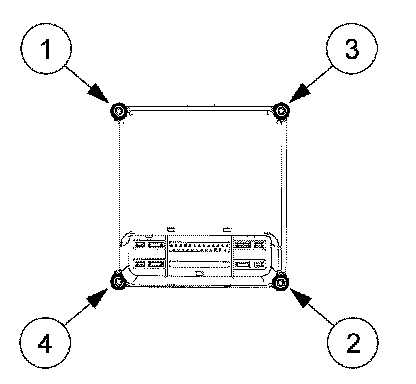 1
3
4
2