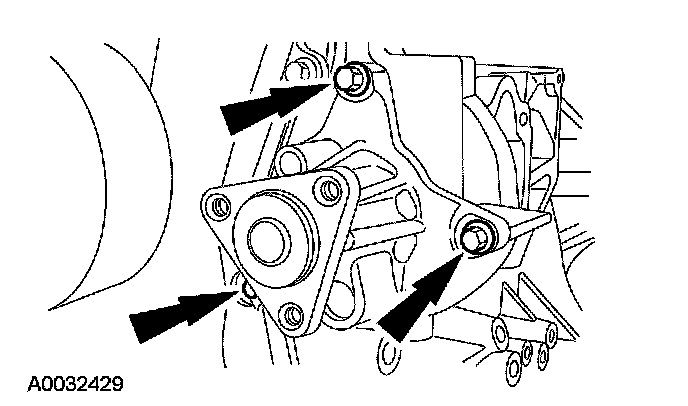 A0032429