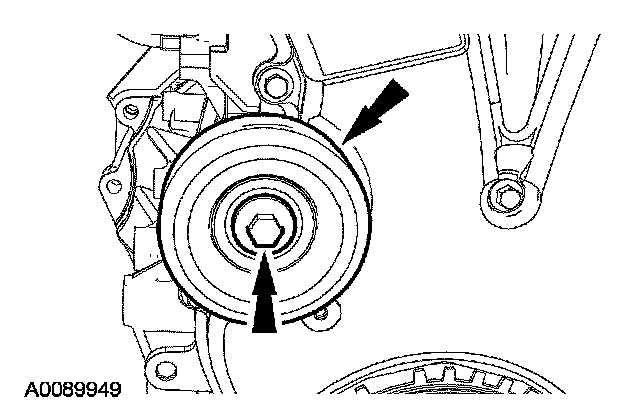 A0089949