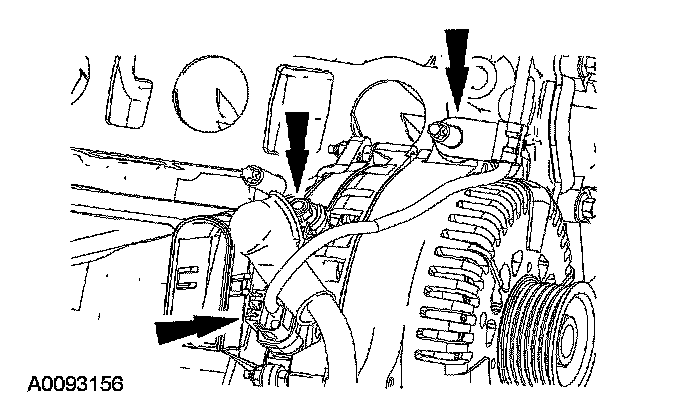 A0093156