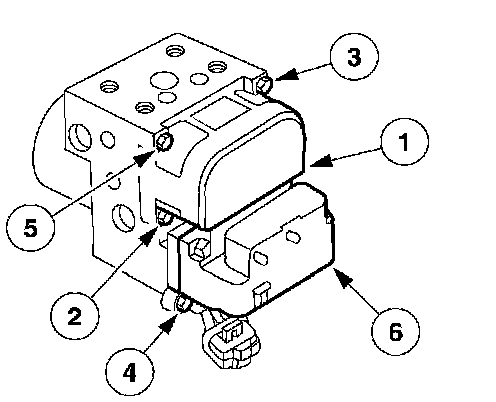 3
1
5
2
6
4